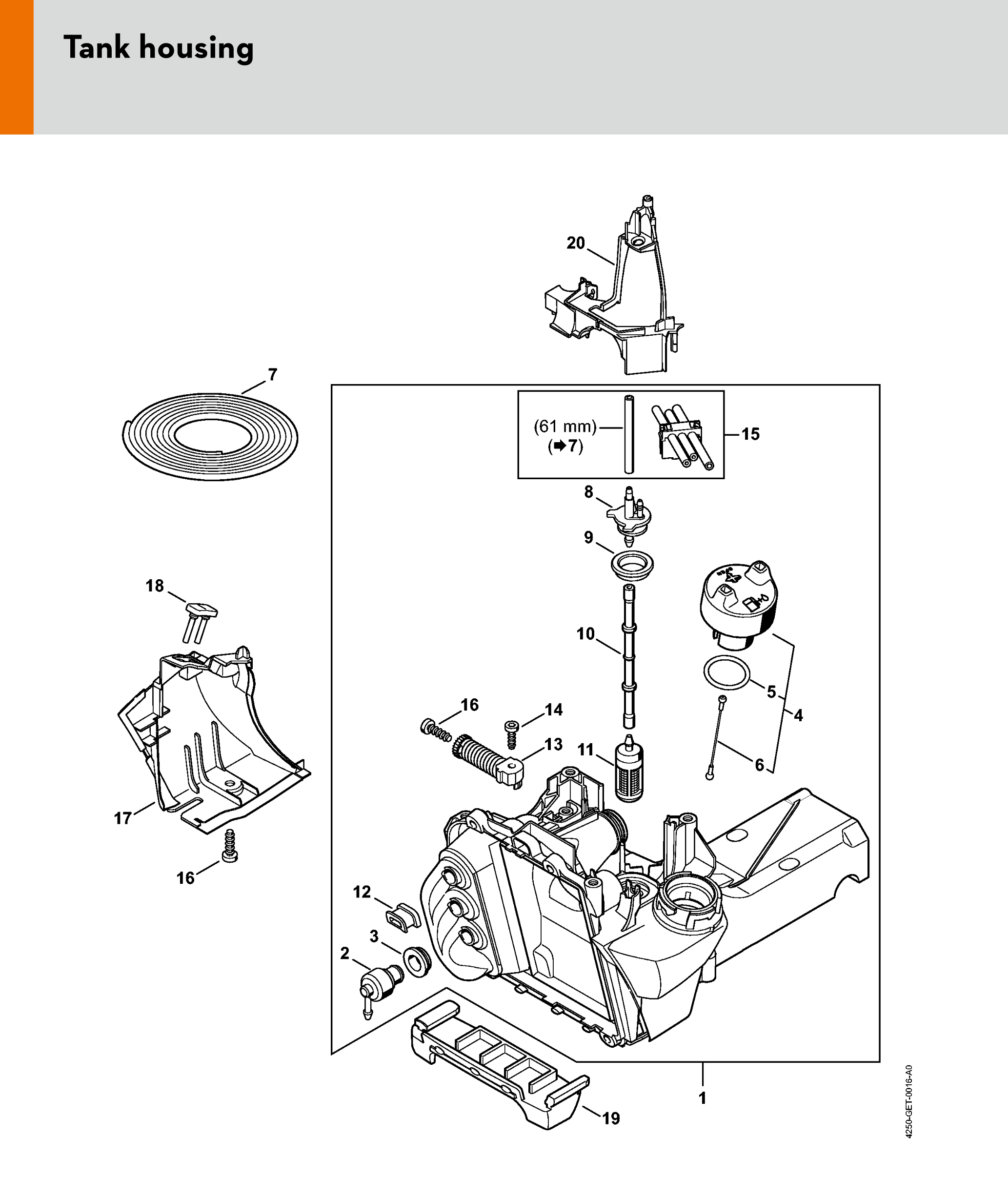 Tank housing

20

7

(61 mm)
(➡7)

15

8

9

18

10

5

4

16

14

13

11

6

17

16

12

3

2

1

19

4250-GET-0016-A0